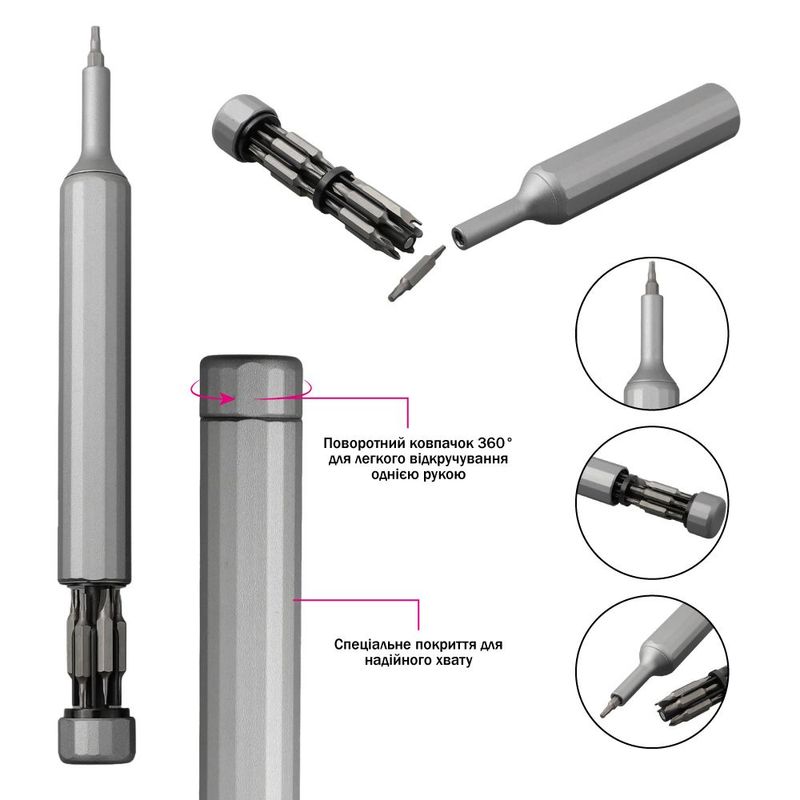 Поворотний ковпачок 360°
для легкого відкручування
однією рукою

Спеціальне покриття для
надійного хвату